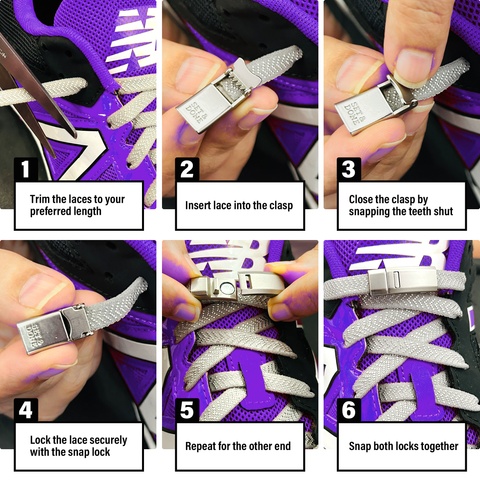 1
Trim the laces to your preferred length

SET & DONE
2
Insert lace into the clasp

SET & DONE
3
Close the clasp by snapping the teeth shut

SET & DONE
4
Lock the lace securely with the snap lock

5
Repeat for the other end

6
Snap both locks together