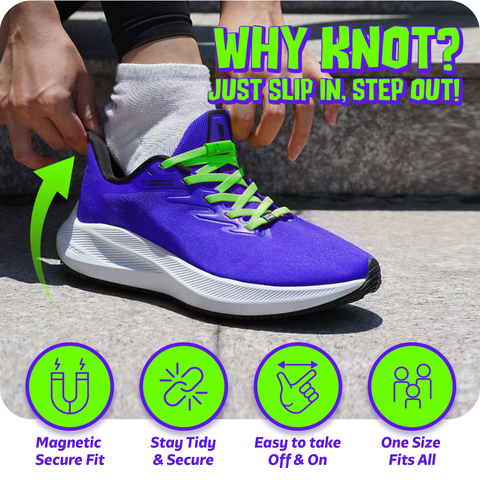 WHY KNOT?
JUST SLIP IN, STEP OUT!

Magnetic Secure Fit

Stay Tidy & Secure

Easy to take Off & On

One Size Fits All